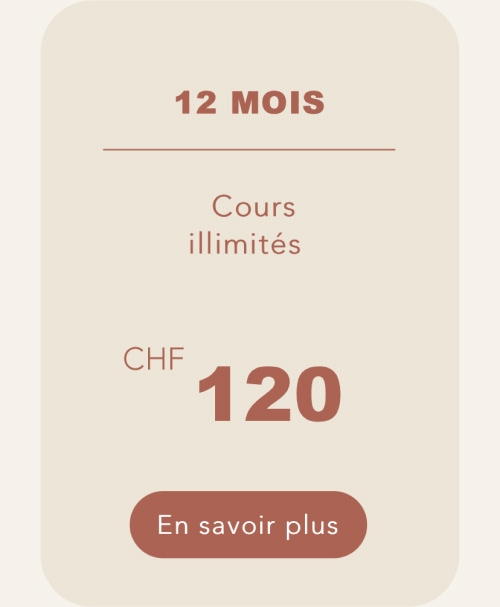 12 MOIS

Cours illimités

CHF 120

En savoir plus